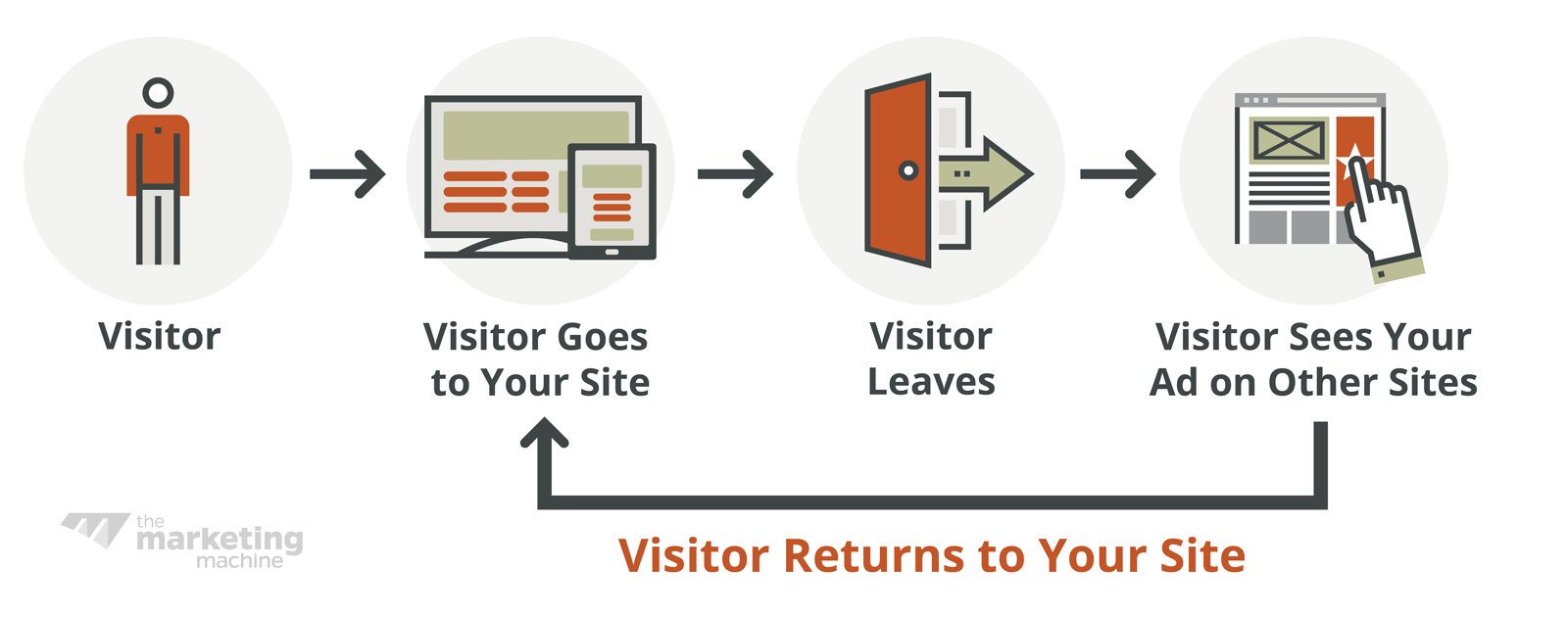 Visitor

Visitor Goes to Your Site

Visitor Leaves

Visitor Sees Your Ad on Other Sites

Visitor Returns to Your Site

the marketing machine